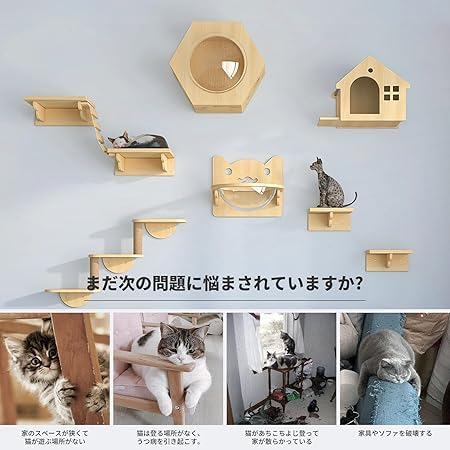 まだ次の問題に悩まされていますか?

家のスペースが狭くて猫が遊ぶ場所がない

猫は登る場所がなく、うつ病を引き起こす。

猫があちこちよじ登って家が散らかっている

家具やソファを破壊する