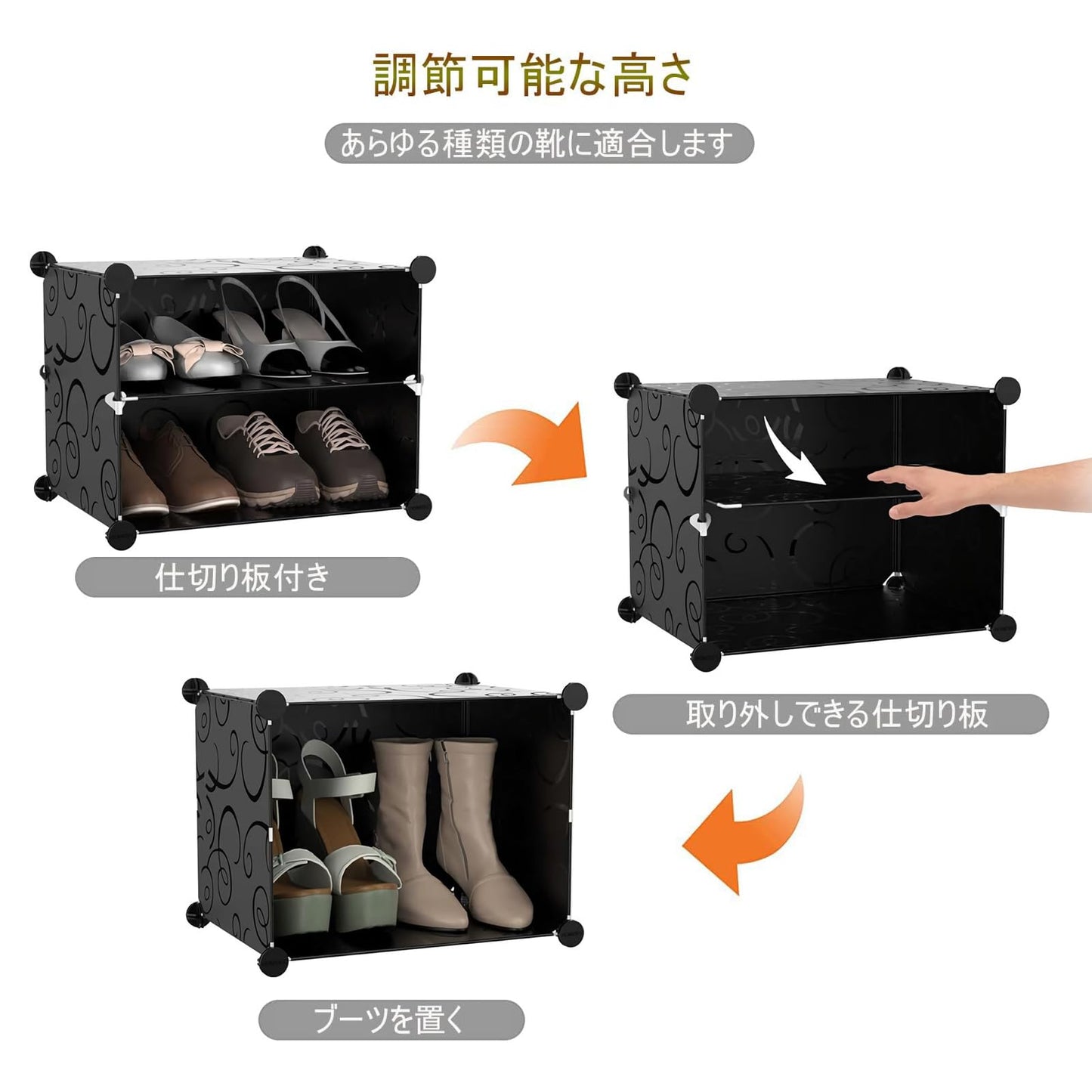 調節可能な高さ

あらゆる種類の靴に適合します

仕切り板付き

取り外しできる仕切り板

ブーツを置く