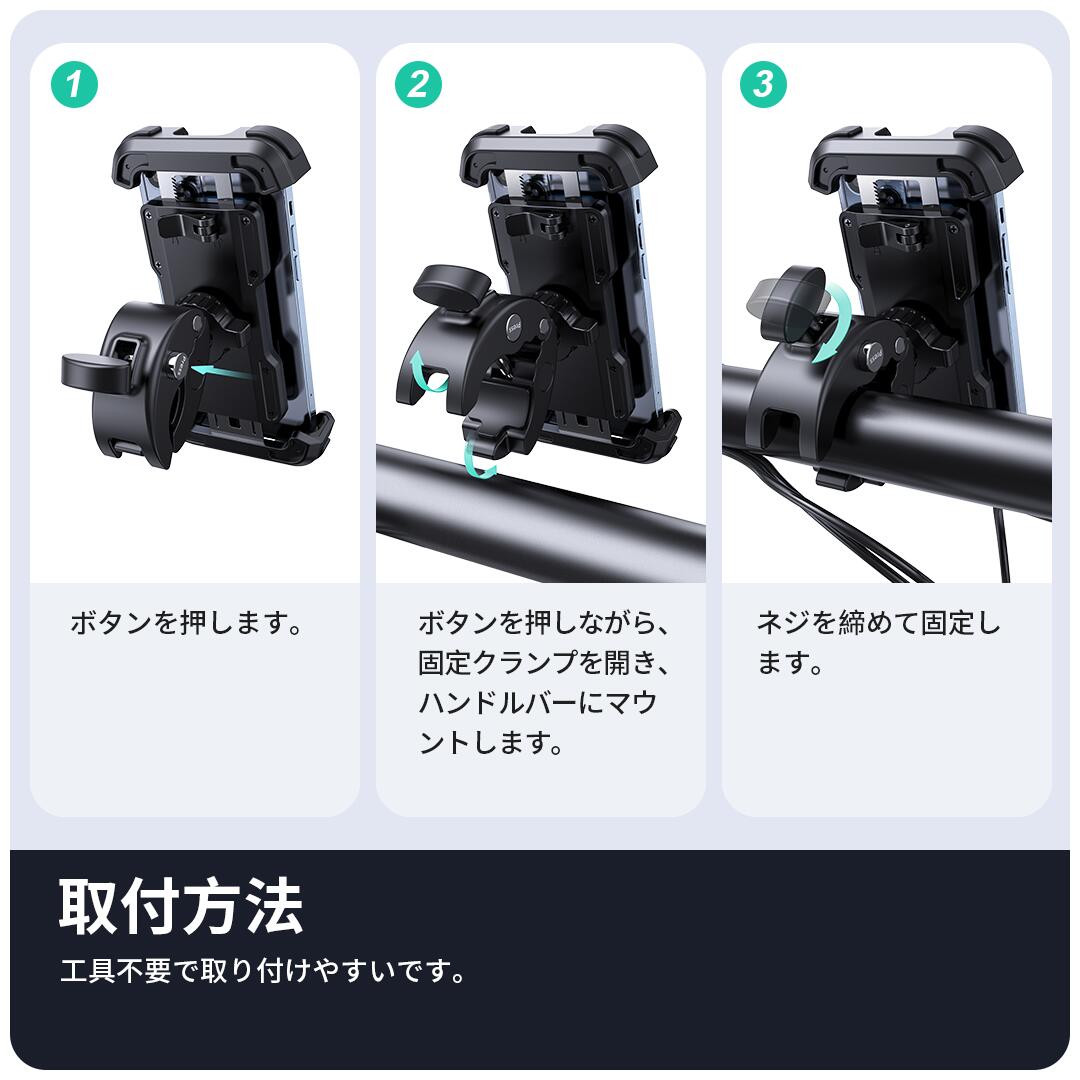 1

ボタンを押します。

2

ボタンを押しながら、固定クランプを開き、ハンドルバーにマウントします。

3

ネジを締めて固定します。

取付方法

工具不要で取り付けやすいです。