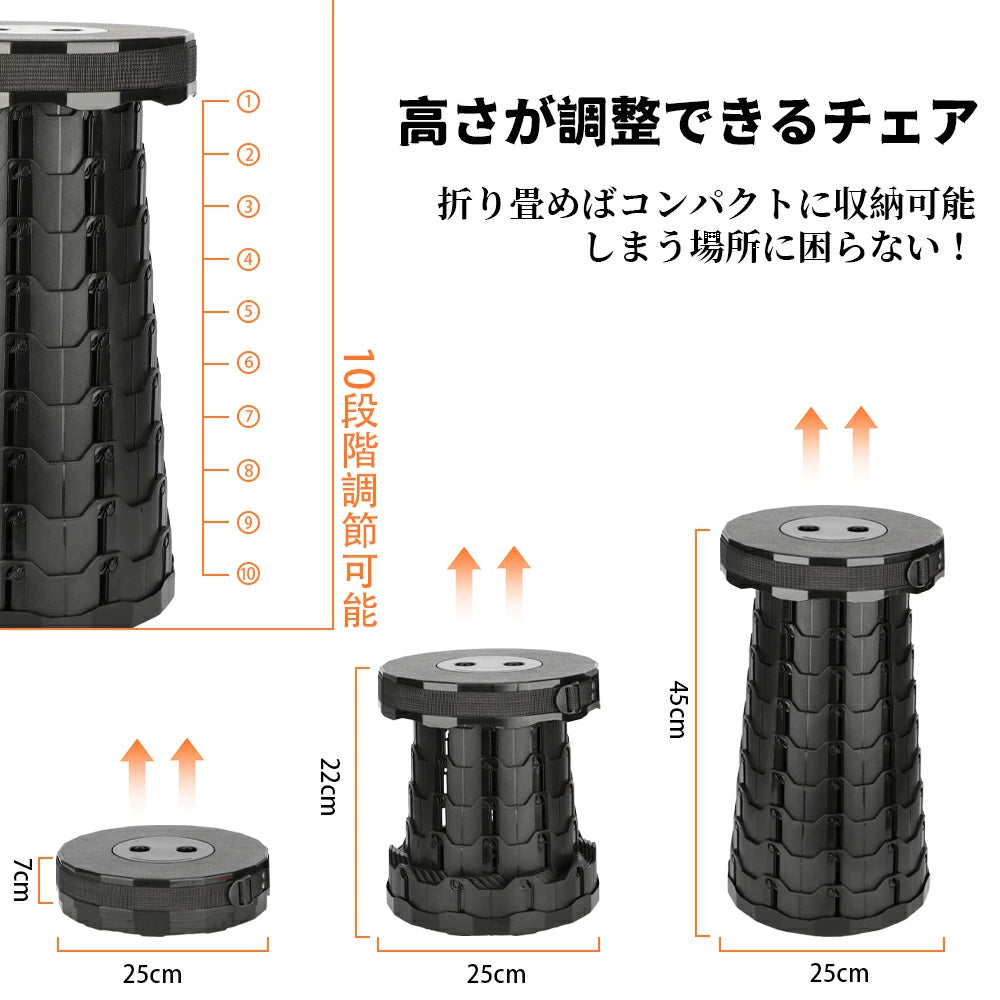 高さが調整できるチェア

折り畳めばコンパクトに収納可能
しまう場所に困らない！

①
②
③
④
⑤
⑥
⑦
⑧
⑨
⑩

10段階調節可能

7cm
25cm

22cm
25cm

45cm
25cm