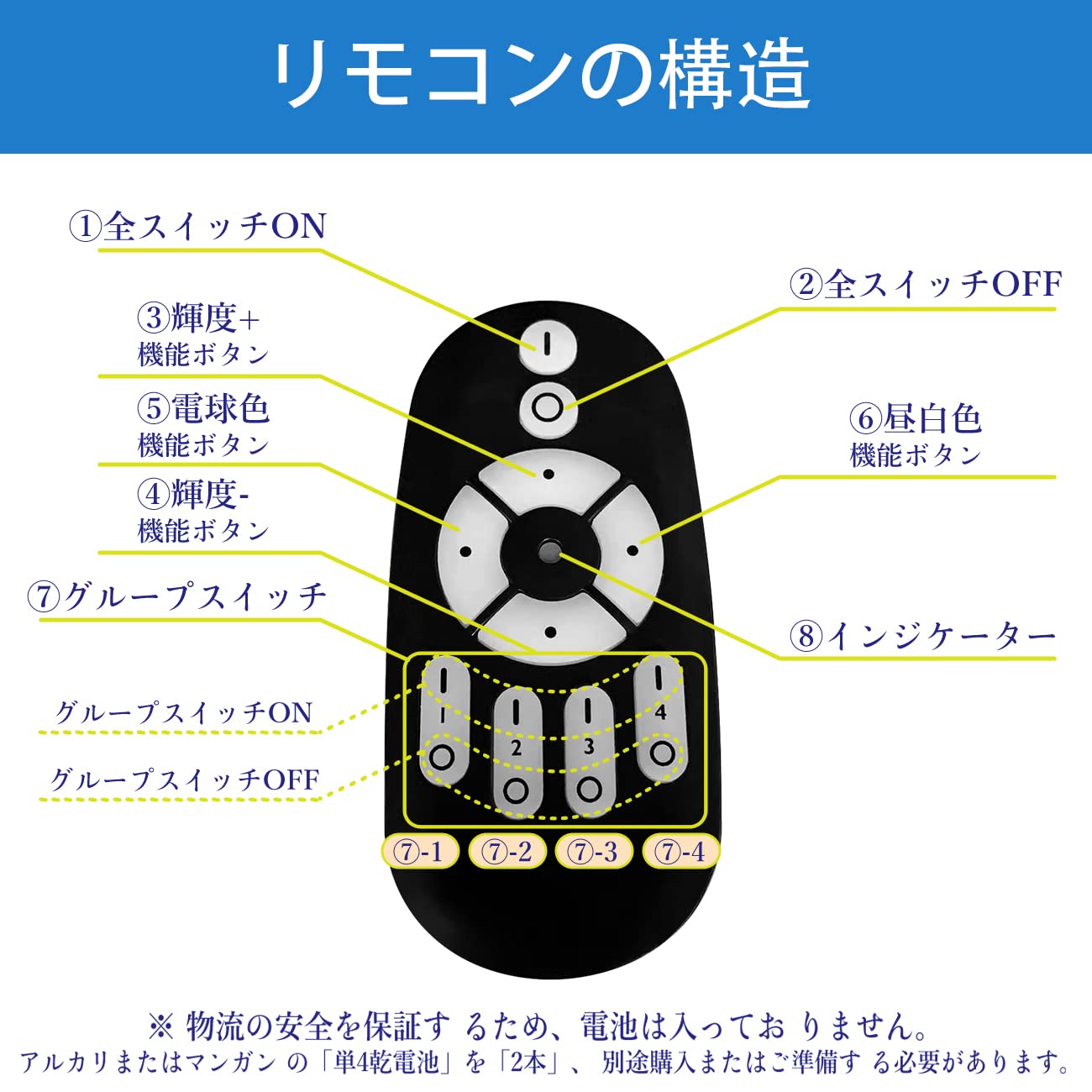 リモコンの構造

①全スイッチON

②全スイッチOFF

③輝度+
機能ボタン

⑤電球色
機能ボタン

⑥昼白色
機能ボタン

④輝度-
機能ボタン

⑦グループスイッチ

⑧インジケーター

グループスイッチON

グループスイッチOFF

1 2 3 4

⑦-1 ⑦-2 ⑦-3 ⑦-4

※ 物流の安全を保証す るため、電池は入ってお りません。
アルカリまたはマンガン の「単4乾電池」を「2本」、 別途購入またはご準備す る必要があります。