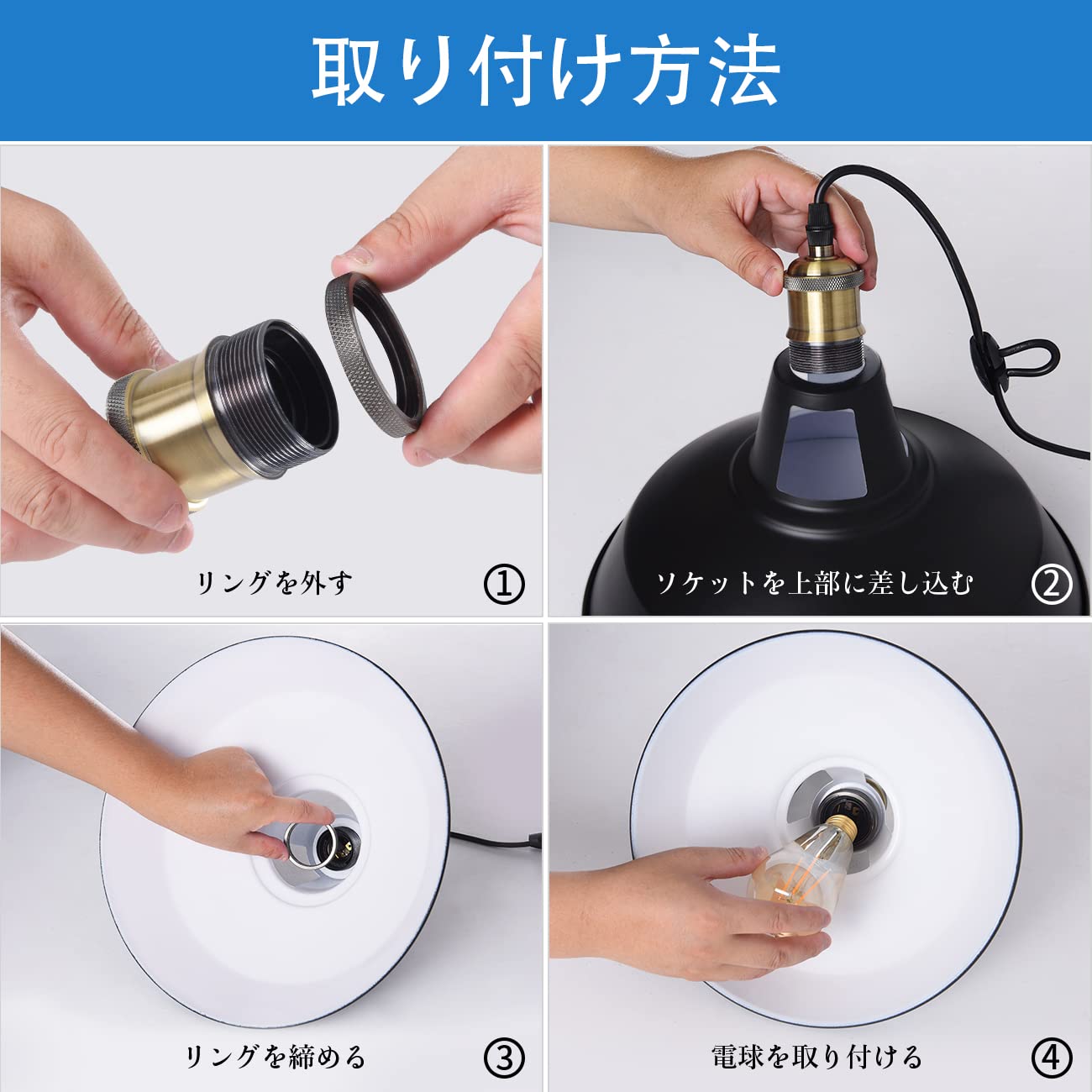 取り付け方法

リングを外す ①

ソケットを上部に差し込む ②

リングを締める ③

電球を取り付ける ④