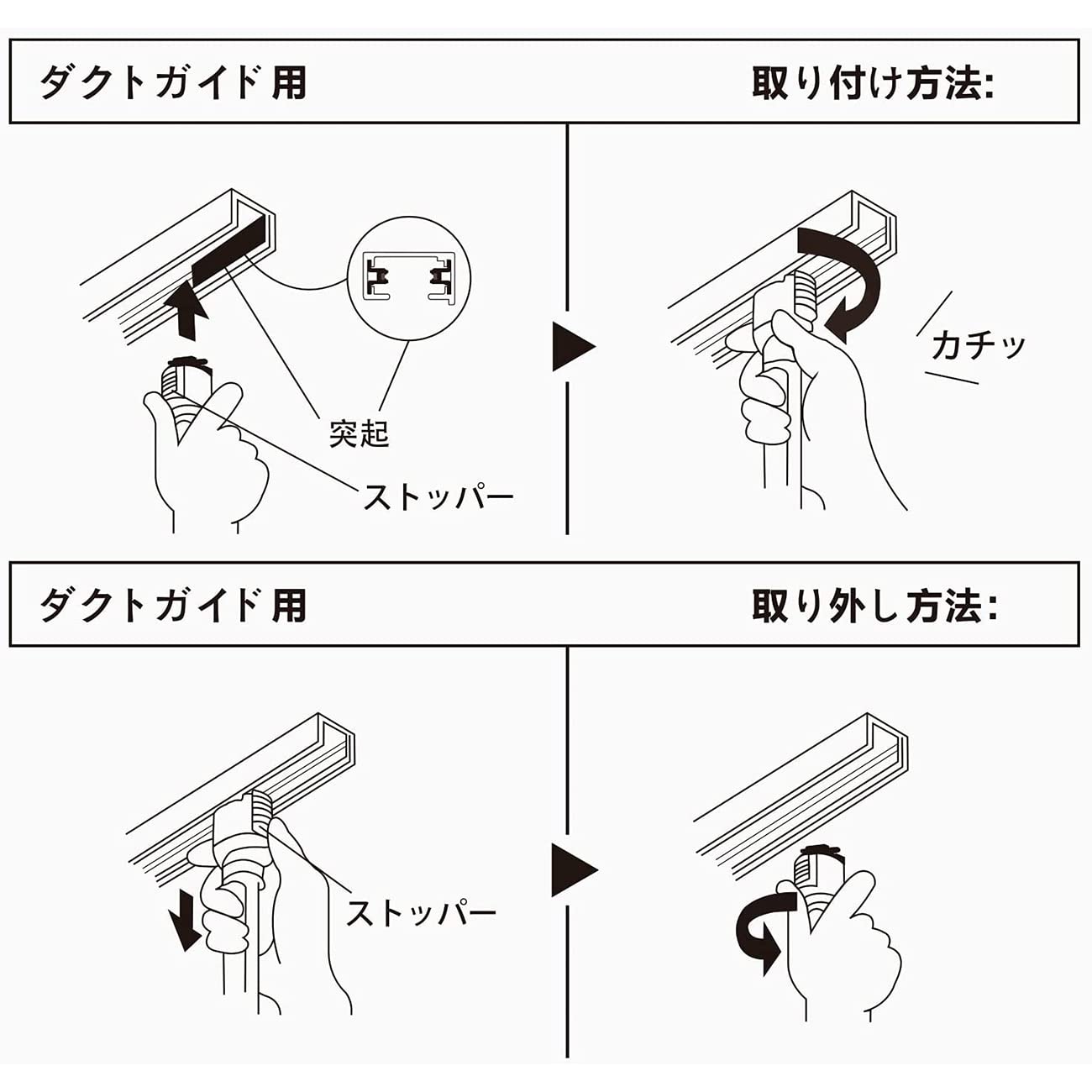 ダクトガイド用　取り付け方法:

突起

ストッパー

カチッ

ダクトガイド用　取り外し方法:

ストッパー