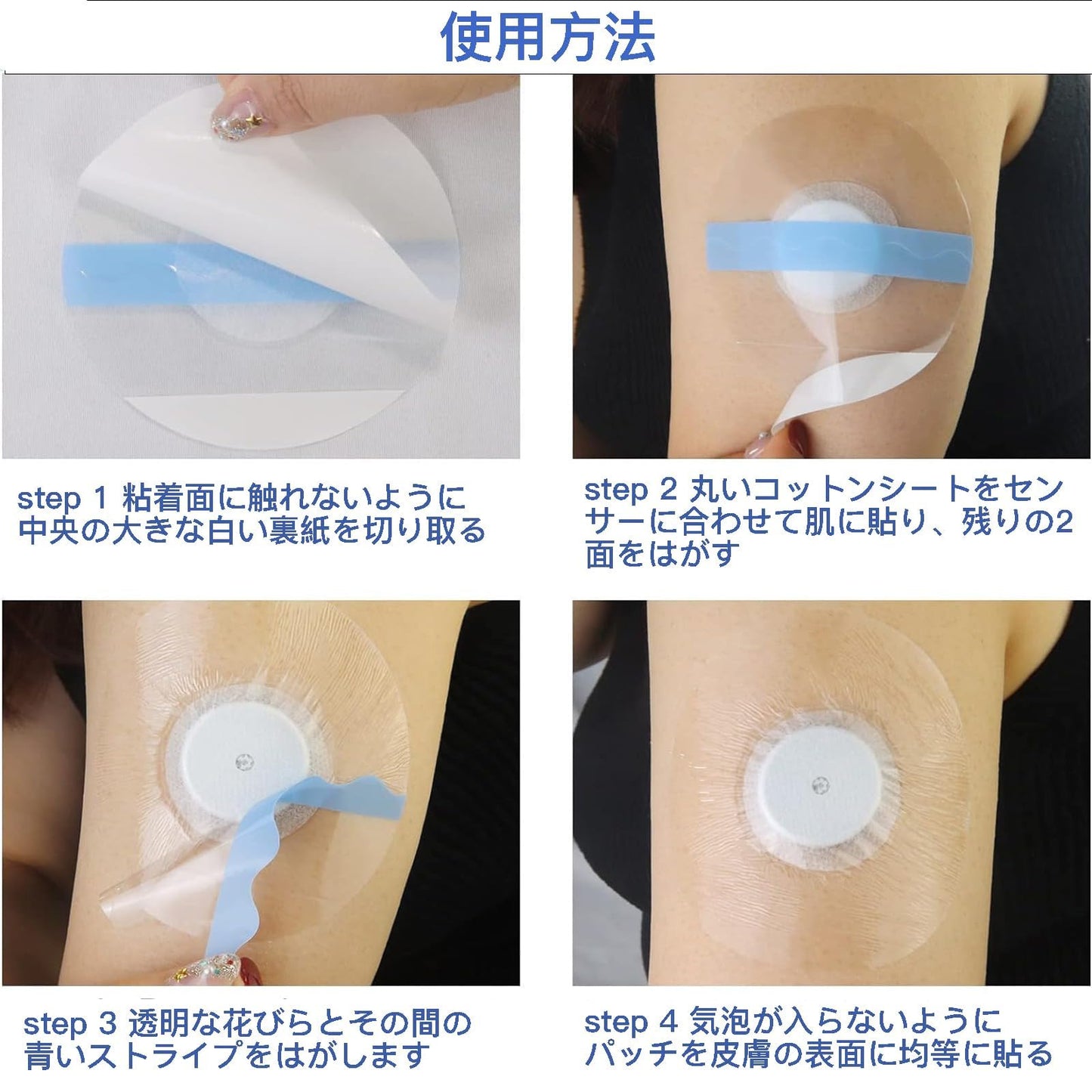 使用方法

step 1 粘着面に触れないように中央の大きな白い裏紙を切り取る

step 2 丸いコットンシートをセンサーに合わせて肌に貼り、残りの2面をはがす

step 3 透明な花びらとその間の青いストライプをはがします

step 4 気泡が入らないようにパッチを皮膚の表面に均等に貼る