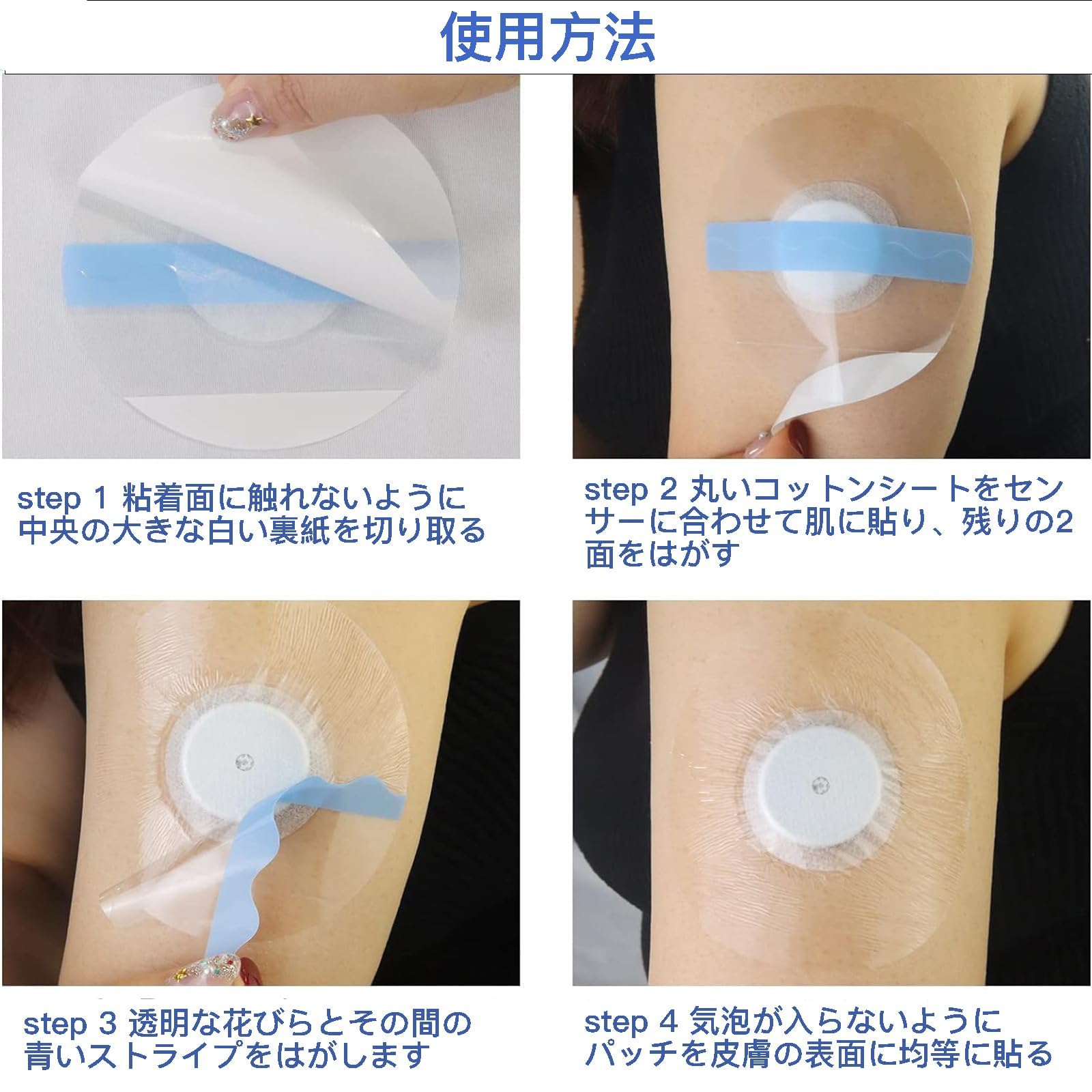 使用方法

step 1 粘着面に触れないように中央の大きな白い裏紙を切り取る

step 2 丸いコットンシートをセンサーに合わせて肌に貼り、残りの2面をはがす

step 3 透明な花びらとその間の青いストライプをはがします

step 4 気泡が入らないようにパッチを皮膚の表面に均等に貼る