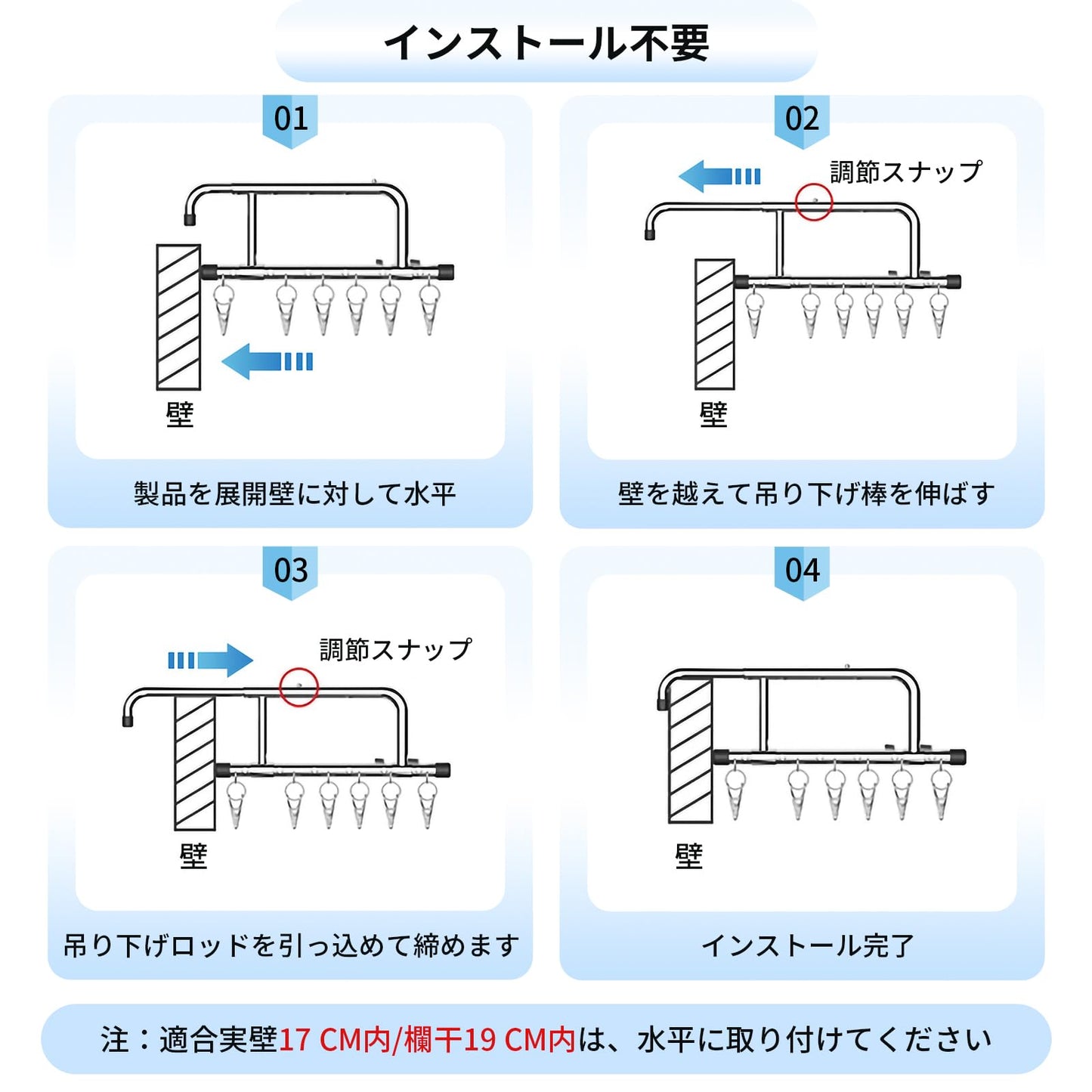 インストール不要

01

壁

製品を展開壁に対して水平

02

調節スナップ

壁

壁を越えて吊り下げ棒を伸ばす

03

調節スナップ

壁

吊り下げロッドを引っ込めて締めます

04

壁

インストール完了

注：適合実壁17 CM内/欄干19 CM内は、水平に取り付けてください