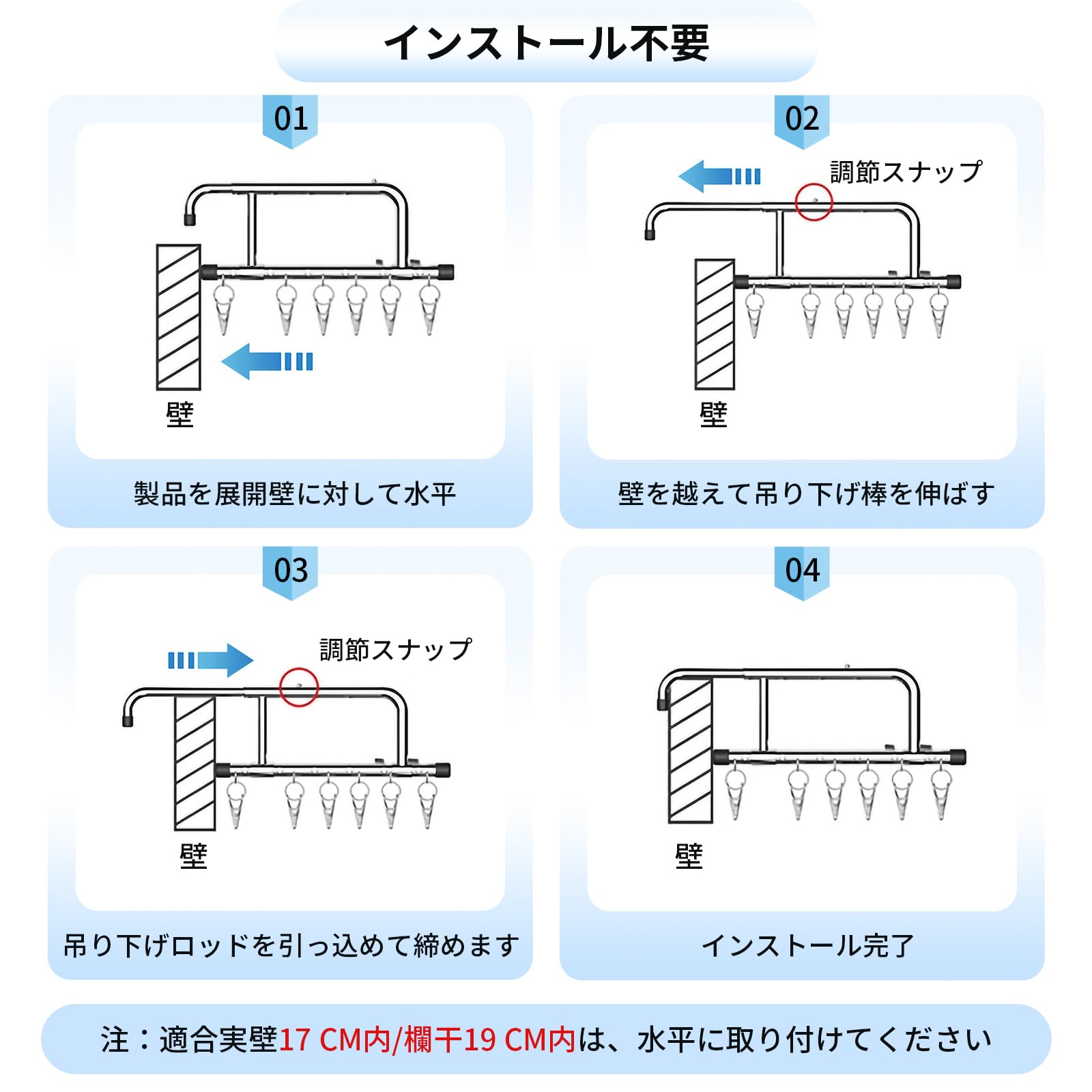 インストール不要

01

壁

製品を展開壁に対して水平

02

調節スナップ

壁

壁を越えて吊り下げ棒を伸ばす

03

調節スナップ

壁

吊り下げロッドを引っ込めて締めます

04

壁

インストール完了

注：適合実壁17 CM内/欄干19 CM内は、水平に取り付けてください