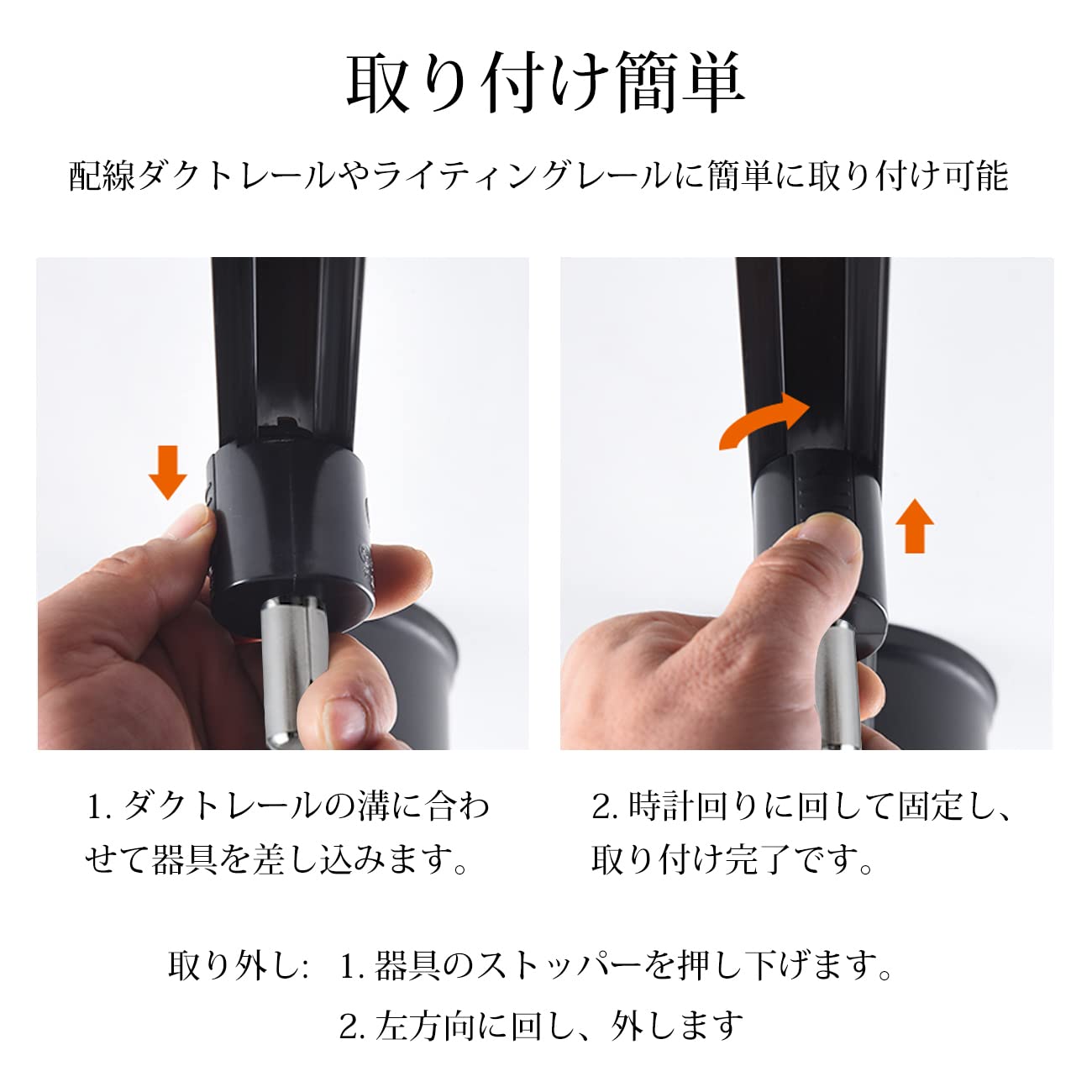 取り付け簡単

配線ダクトレールやライティングレールに簡単に取り付け可能

1. ダクトレールの溝に合わせて器具を差し込みます。

2. 時計回りに回して固定し、取り付け完了です。

取り外し: 1. 器具のストッパーを押し下げます。
2. 左方向に回し、外します