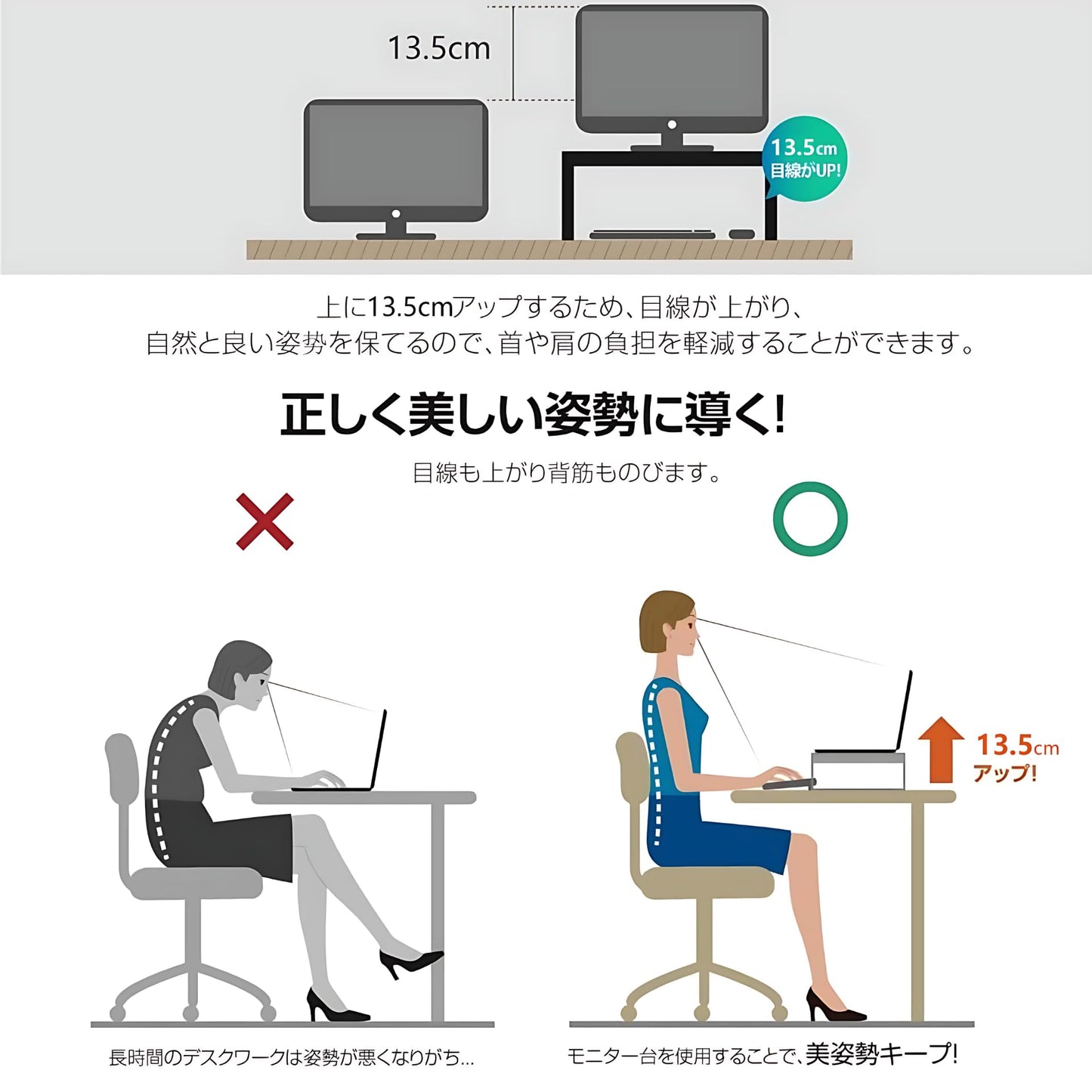 13.5cm

13.5cm
目線がUP!

上に13.5cmアップするため、目線が上がり、
自然と良い姿勢を保てるので、首や肩の負担を軽減することができます。

正しく美しい姿勢に導く!

目線も上がり背筋ものびます。

13.5cm
アップ!

長時間のデスクワークは姿勢が悪くなりがち...

モニター台を使用することで、美姿勢キープ!