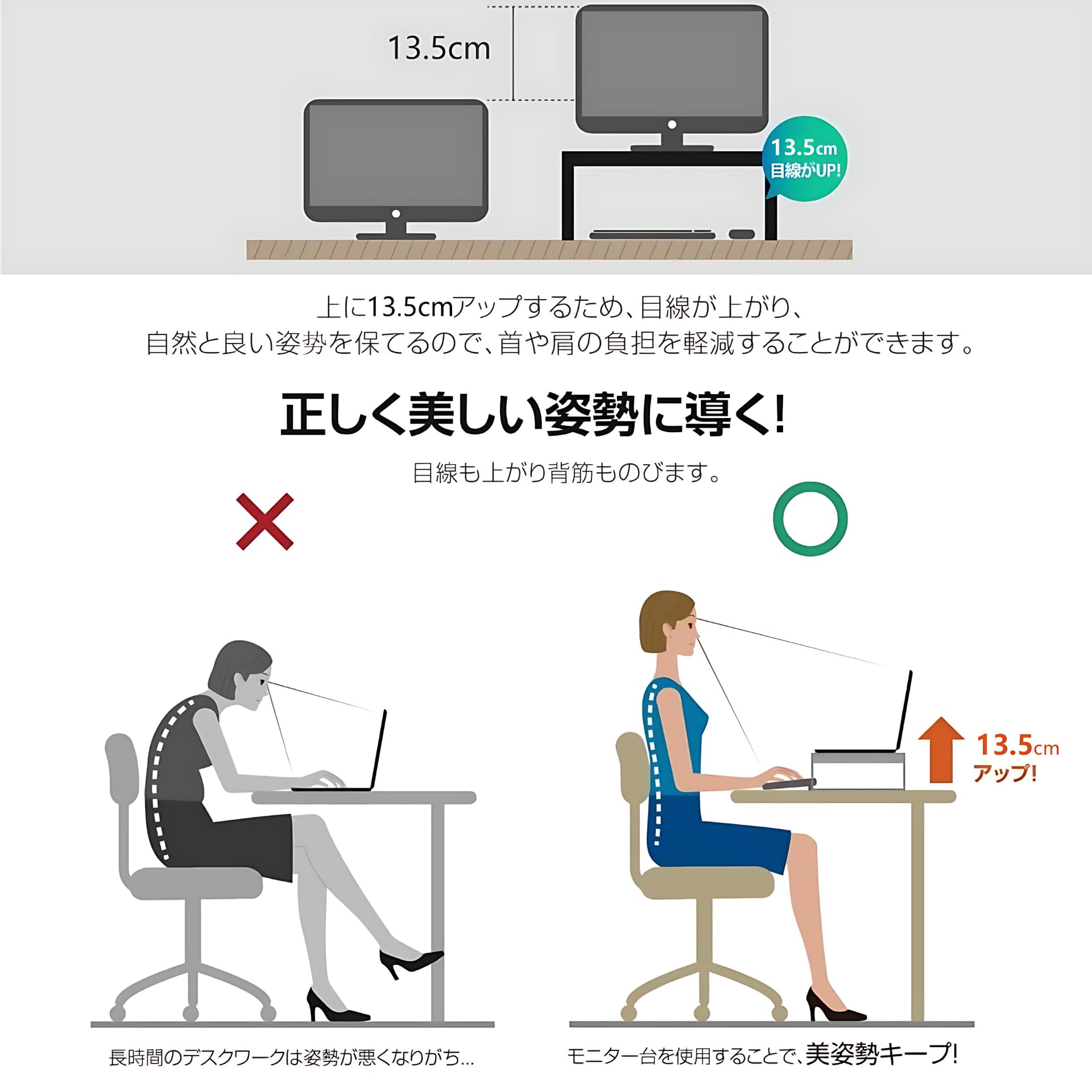 13.5cm

13.5cm
目線がUP!

上に13.5cmアップするため、目線が上がり、
自然と良い姿勢を保てるので、首や肩の負担を軽減することができます。

正しく美しい姿勢に導く!

目線も上がり背筋ものびます。

13.5cm
アップ!

長時間のデスクワークは姿勢が悪くなりがち…

モニター台を使用することで、美姿勢キープ!