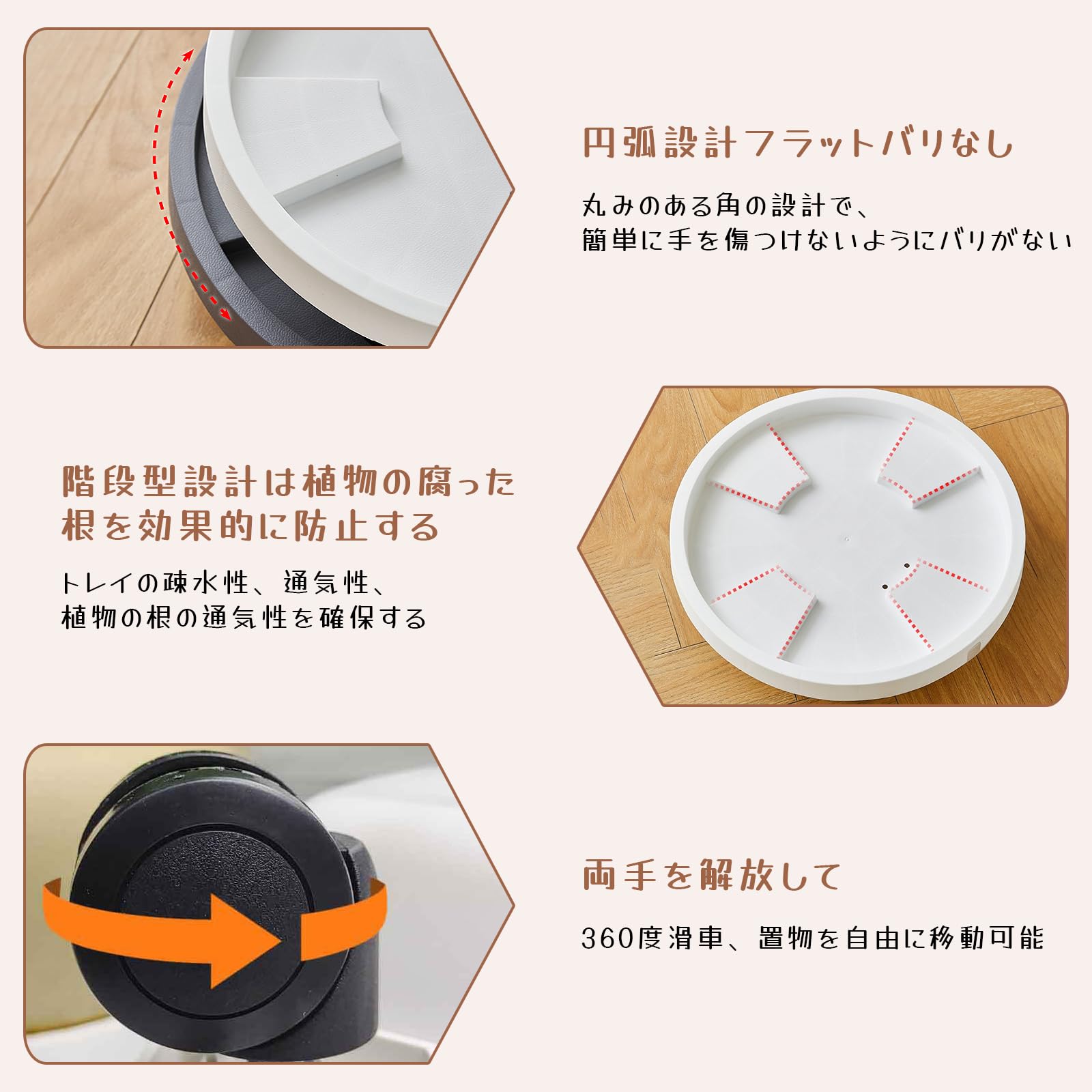 円弧設計フラットバリなし

丸みのある角の設計で、
簡単に手を傷つけないようにバリがない

階段型設計は植物の腐った根を効果的に防止する

トレイの疎水性、通気性、
植物の根の通気性を確保する

両手を解放して

360度滑車、置物を自由に移動可能