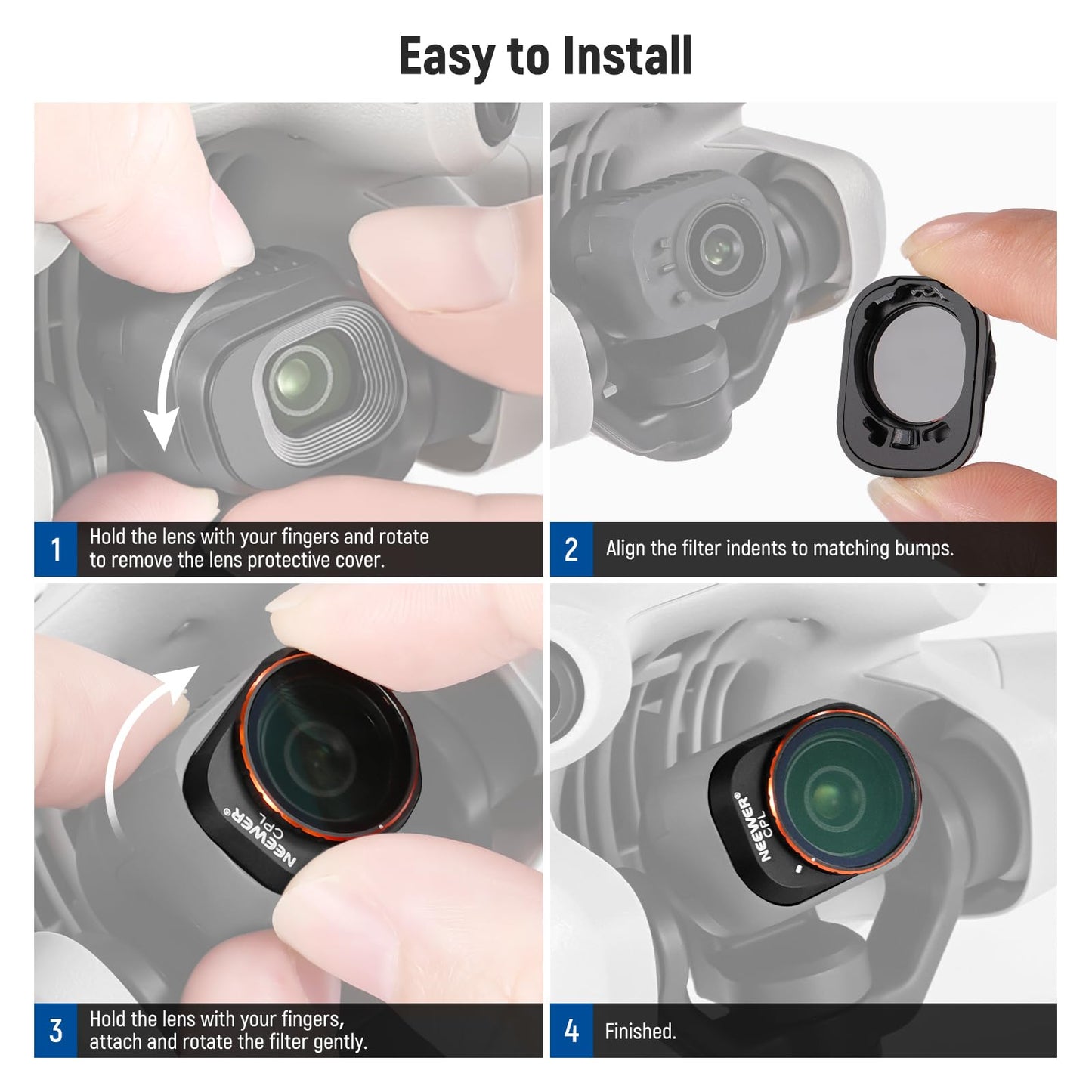 Easy to Install

1 Hold the lens with your fingers and rotate to remove the lens protective cover.

2 Align the filter indents to matching bumps.

NEEWER® CPL

3 Hold the lens with your fingers, attach and rotate the filter gently.

NEEWER® CPL

4 Finished.