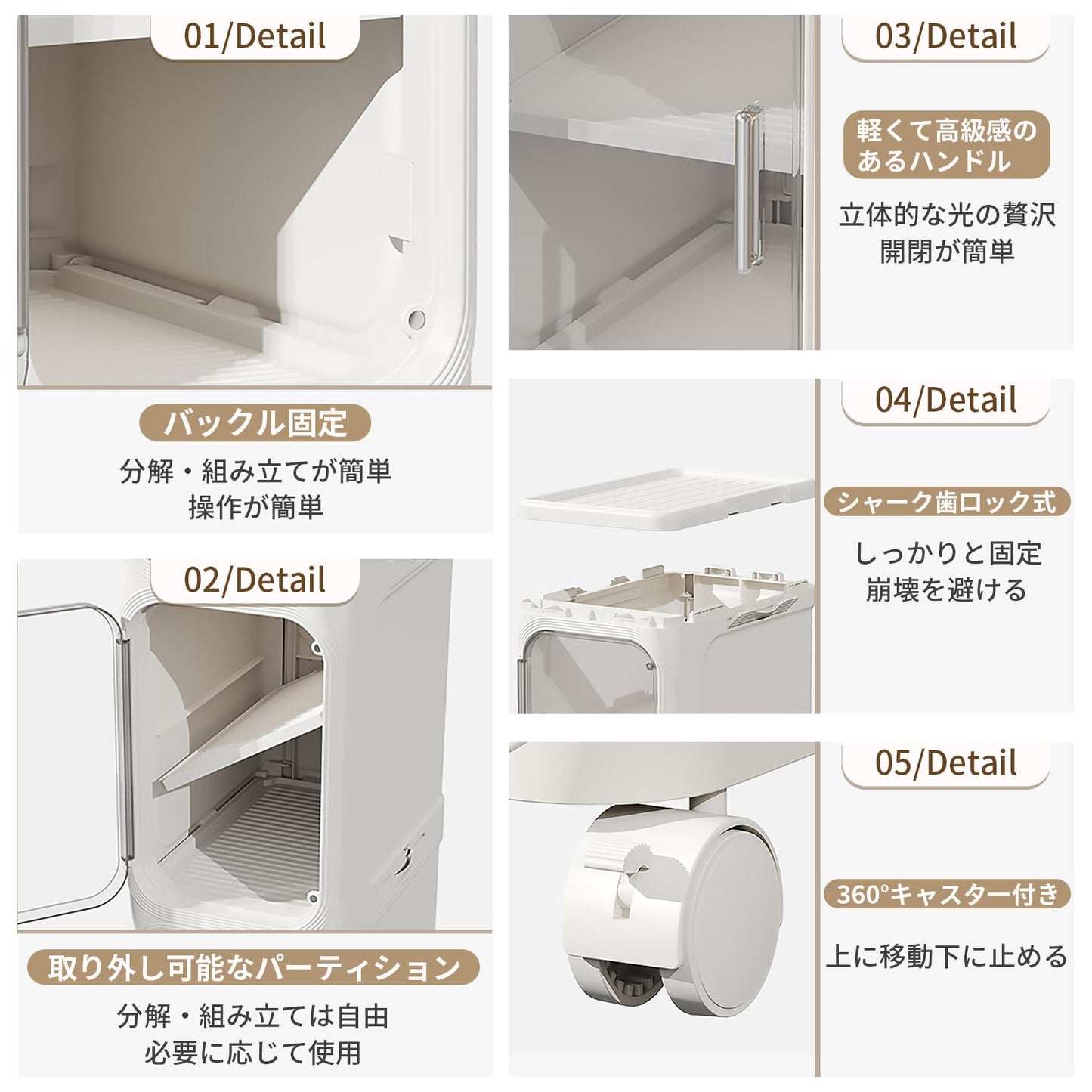 01/Detail

バックル固定

分解・組み立てが簡単
操作が簡単

02/Detail

取り外し可能なパーティション

分解・組み立ては自由
必要に応じて使用

03/Detail

軽くて高級感のあるハンドル

立体的な光の贅沢
開閉が簡単

04/Detail

シャーク歯ロック式

しっかりと固定
崩壊を避ける

05/Detail

360°キャスター付き

上に移動下に止める