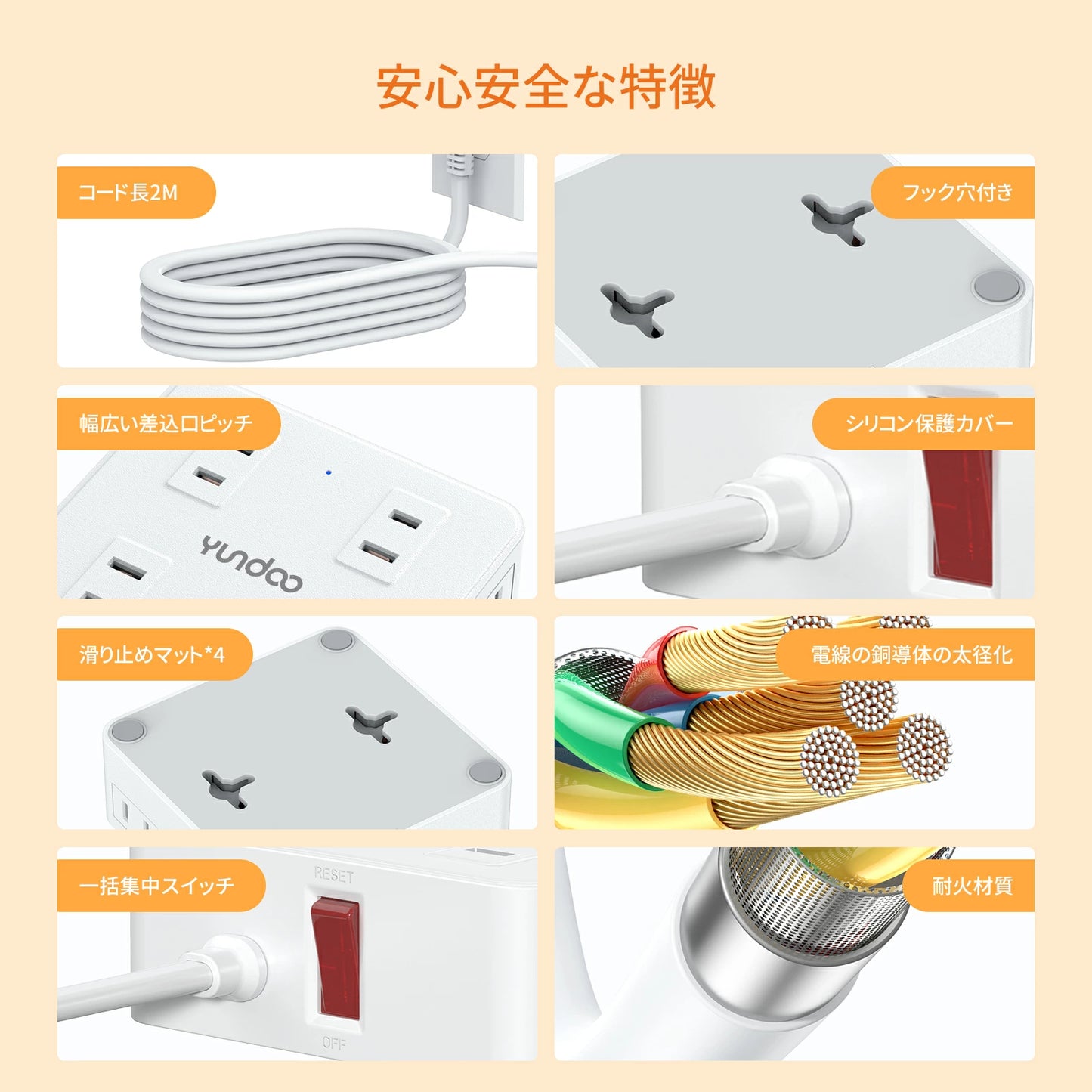 安心安全な特徴

コード長2M

フック穴付き

幅広い差込口ピッチ

yundoo

シリコン保護カバー

滑り止めマット*4

電線の銅導体の太径化

一括集中スイッチ

RESET

OFF

耐火材質