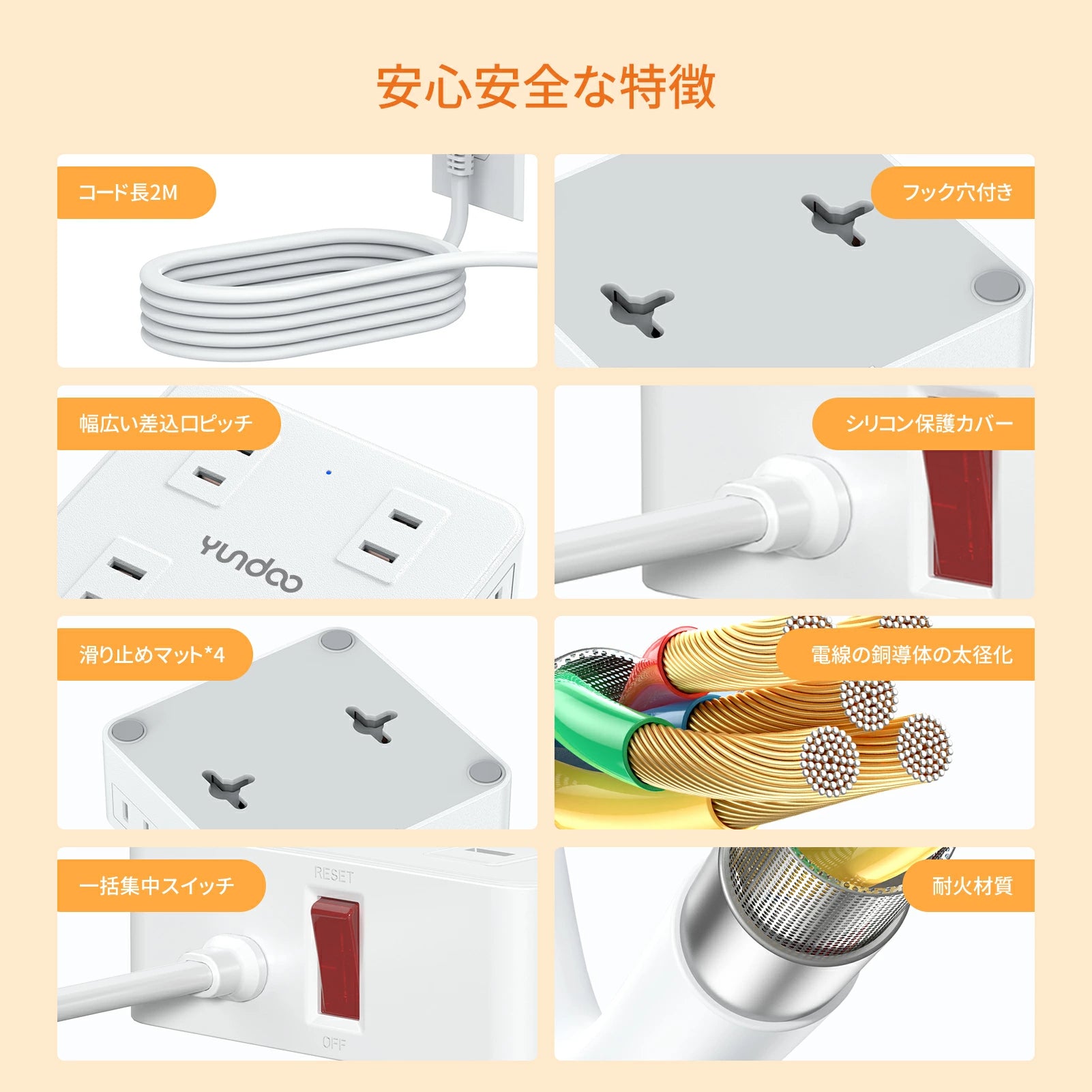 安心安全な特徴

コード長2M

フック穴付き

幅広い差込口ピッチ

yundoo

シリコン保護カバー

滑り止めマット*4

電線の銅導体の太径化

一括集中スイッチ

RESET

OFF

耐火材質